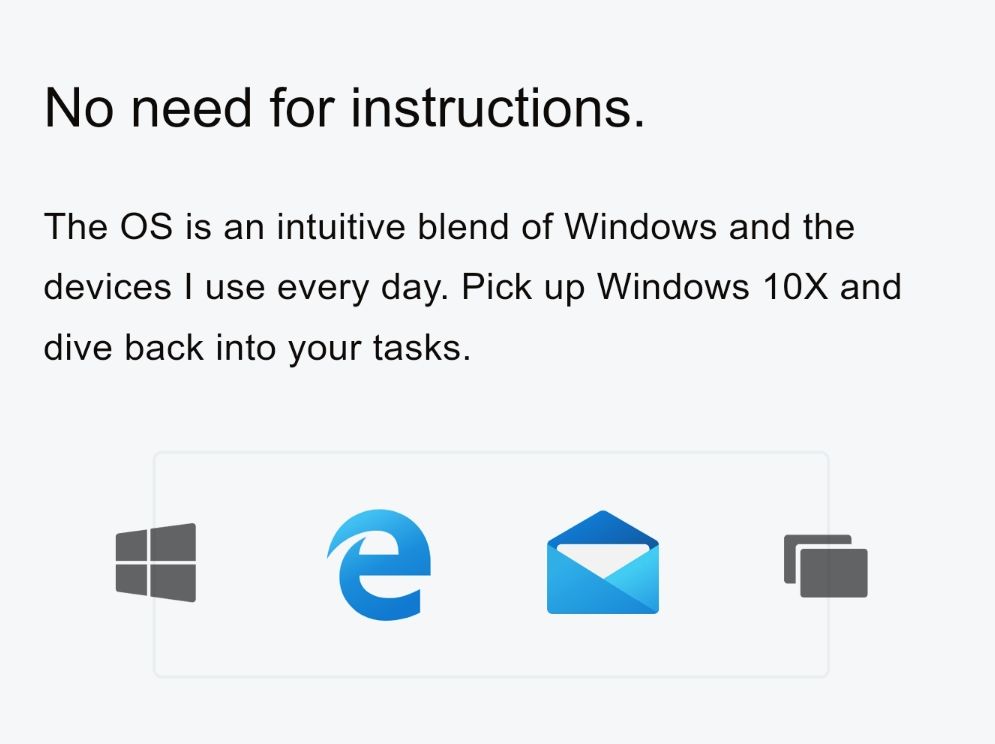 No need for instructions.

The OS is an intuitive blend of Windows and the devices I use every day. Pick up Windows 10X and dive back into your tasks.